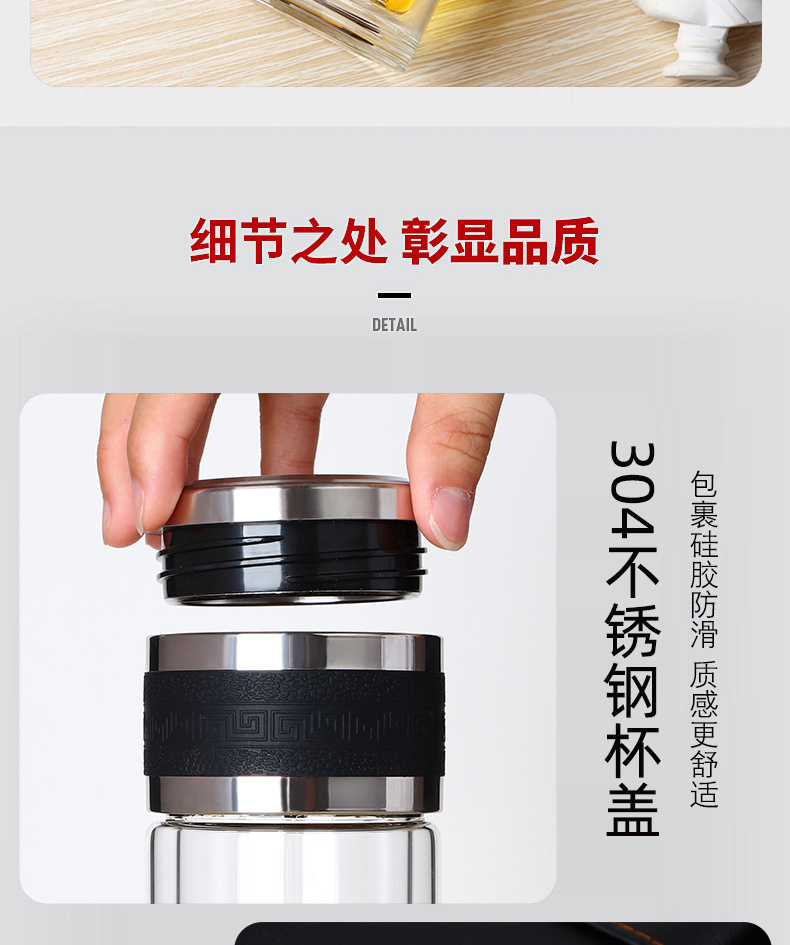 细节之处 彰显品质

DETAIL

304不锈钢杯盖

包裹硅胶防滑 质感更舒适